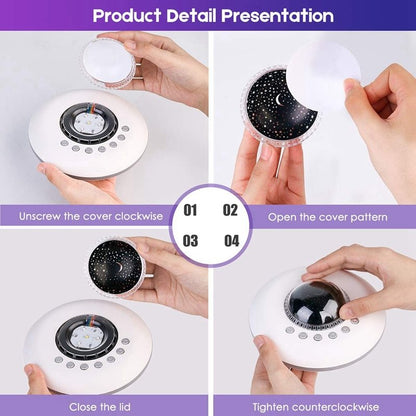 Product Detail Presentation

Unscrew the cover clockwise

01

02

Open the cover pattern

03

04

Close the lid

Tighten counterclockwise